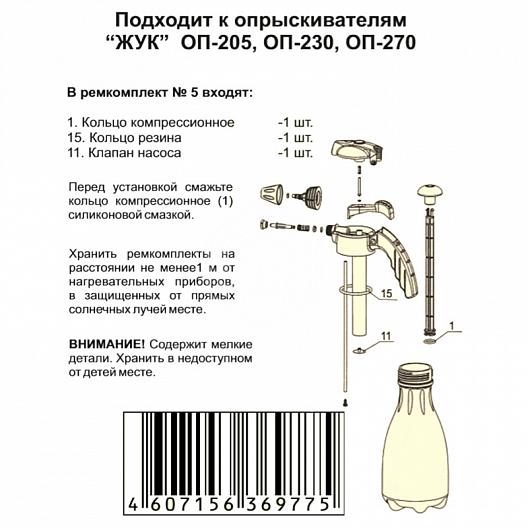 Подходит к опрыскивателям
“ЖУК” ОП-205, ОП-230, ОП-270

В ремкомплект № 5 входят:

1. Кольцо компрессионное -1 шт.
15. Кольцо резина -1 шт.
11. Клапан насоса -1 шт.

Перед установкой смажьте кольцо компрессионное (1) силиконовой смазкой.

Хранить ремкомплекты на расстоянии не менее1 м от нагревательных приборов, в защищенных от прямых солнечных лучей месте.

ВНИМАНИЕ! Содержит мелкие детали. Хранить в недоступном от детей месте.

15

11

1

4 607156 369775